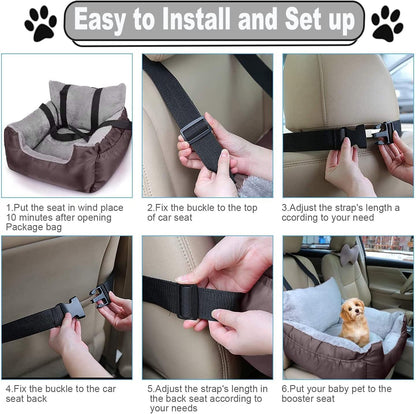 Easy to Install and Set up

1.Put the seat in wind place 10 minutes after opening Package bag

2.Fix the buckle to the top of car seat

3.Adjust the strap's length a ccording to your need

4.Fix the buckle to the car seat back

5.Adjust the strap's length in the back seat according to your needs

6.Put your baby pet to the booster seat